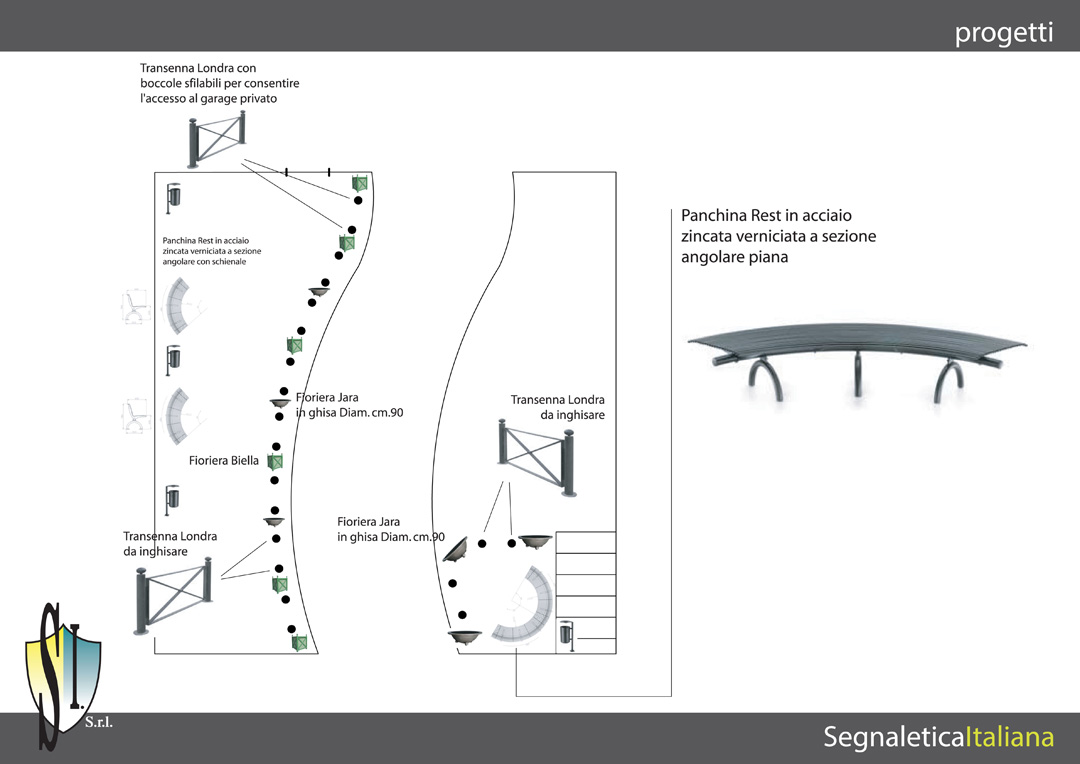 progetti

Transenna Londra con boccole sfilabili per consentire l'accesso al garage privato

Panchina Rest in acciaio zincata verniciata a sezione angolare con schienale

Fioriera Jara in ghisa Diam. cm.90

Fioriera Biella

Transenna Londra da inghisare

Fioriera Jara in ghisa Diam. cm.90

Transenna Londra da inghisare

Panchina Rest in acciaio zincata verniciata a sezione angolare piana

SI S.r.l.

SegnaleticaItaliana